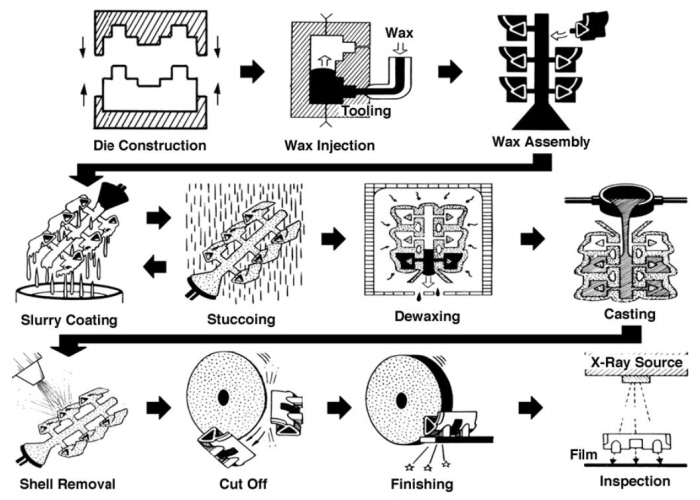 Die Construction

Wax

Tooling

Wax Injection

Wax Assembly

Slurry Coating

Stuccoing

Dewaxing

Casting

Shell Removal

Cut Off

Finishing

X-Ray Source

Film

Inspection